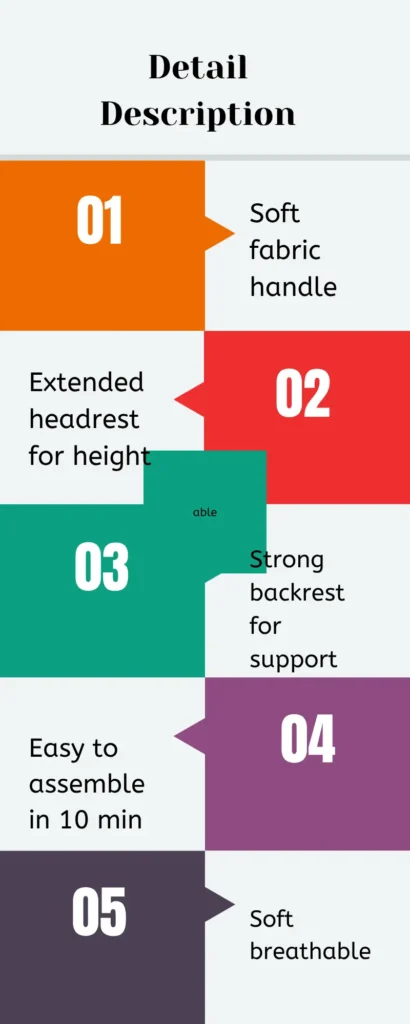 Detail Description

01

Soft fabric handle

Extended headrest for height

02

able

03

Strong backrest for support

Easy to assemble in 10 min

04

05

Soft breathable