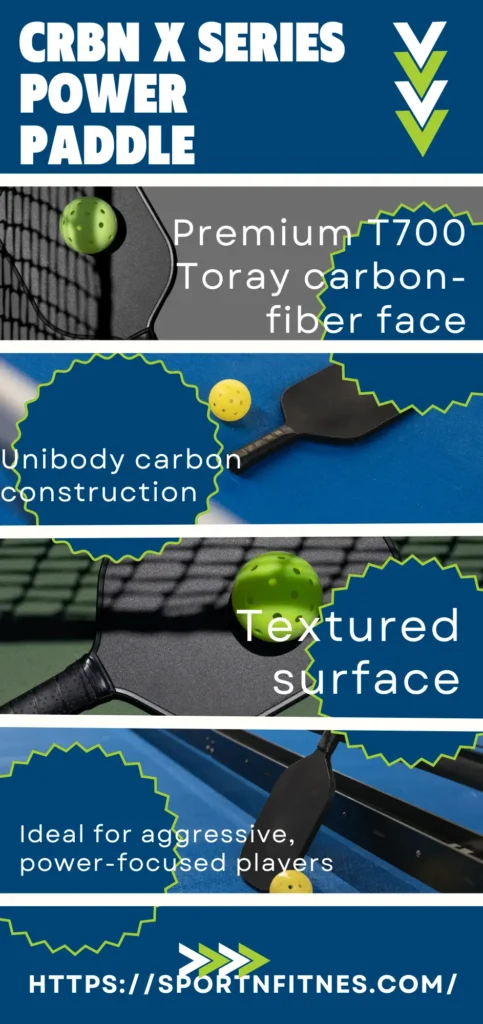 CRBN X SERIES POWER PADDLE

Premium T700 Toray carbon-fiber face

Unibody carbon construction

Textured surface

Ideal for aggressive, power-focused players

HTTPS://SPORTNFITNES.COM/